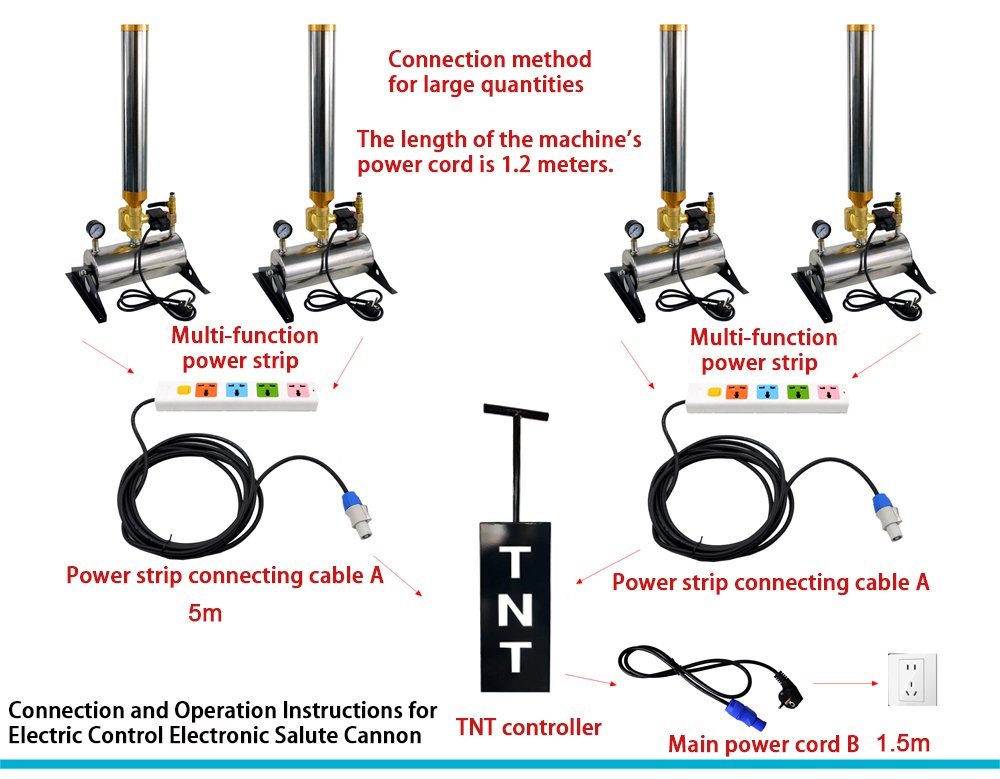 Connection method for large quantities

The length of the machine's power cord is 1.2 meters.

Multi-function power strip

Multi-function power strip

Power strip connecting cable A

5m

TNT

Power strip connecting cable A

Connection and Operation Instructions for Electric Control Electronic Salute Cannon

TNT controller

Main power cord B 1.5m